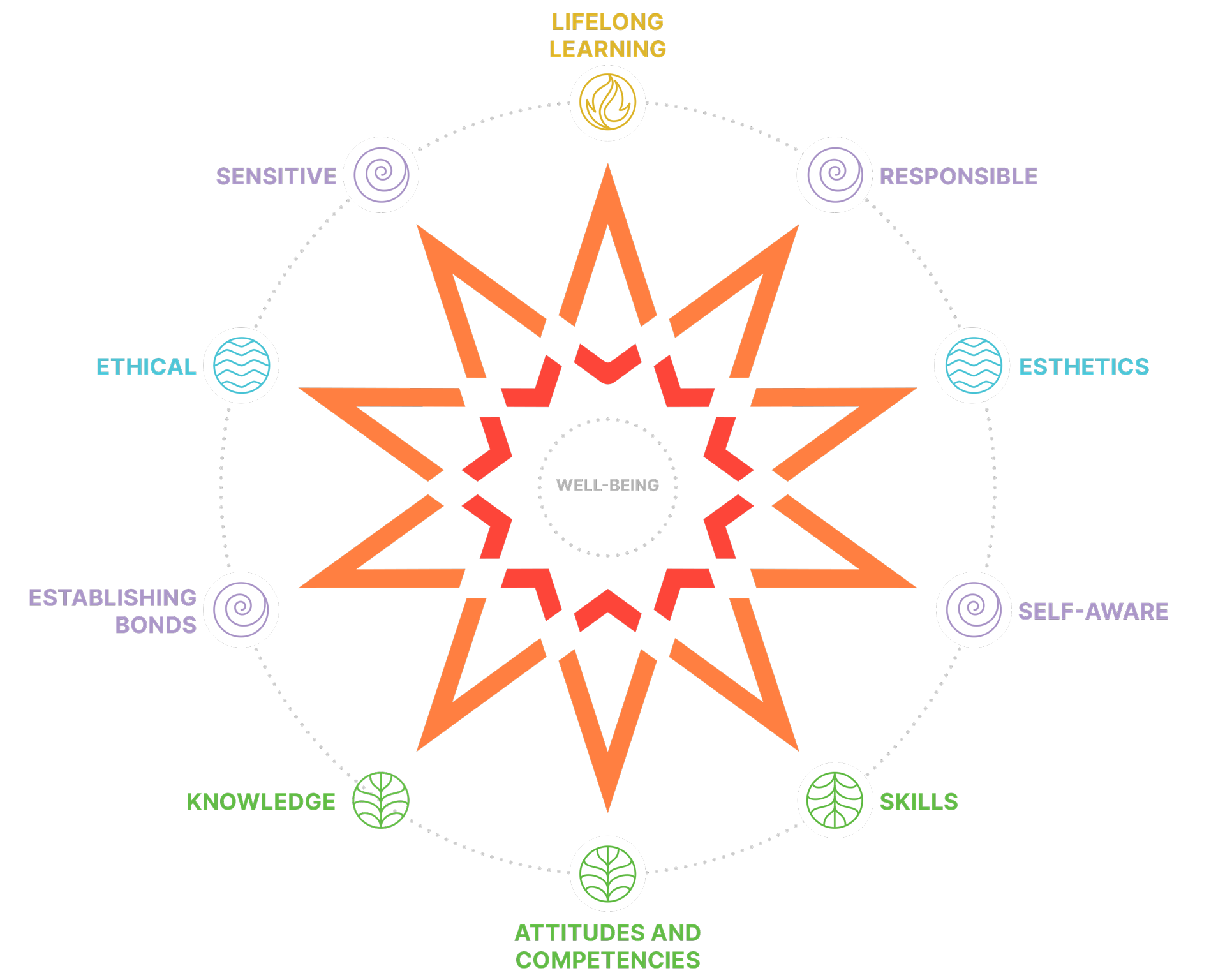 LIFELONG LEARNING

SENSITIVE

RESPONSIBLE

ETHICAL

ESTHETICS

WELL-BEING

ESTABLISHING BONDS

SELF-AWARE

KNOWLEDGE

SKILLS

ATTITUDES AND COMPETENCIES